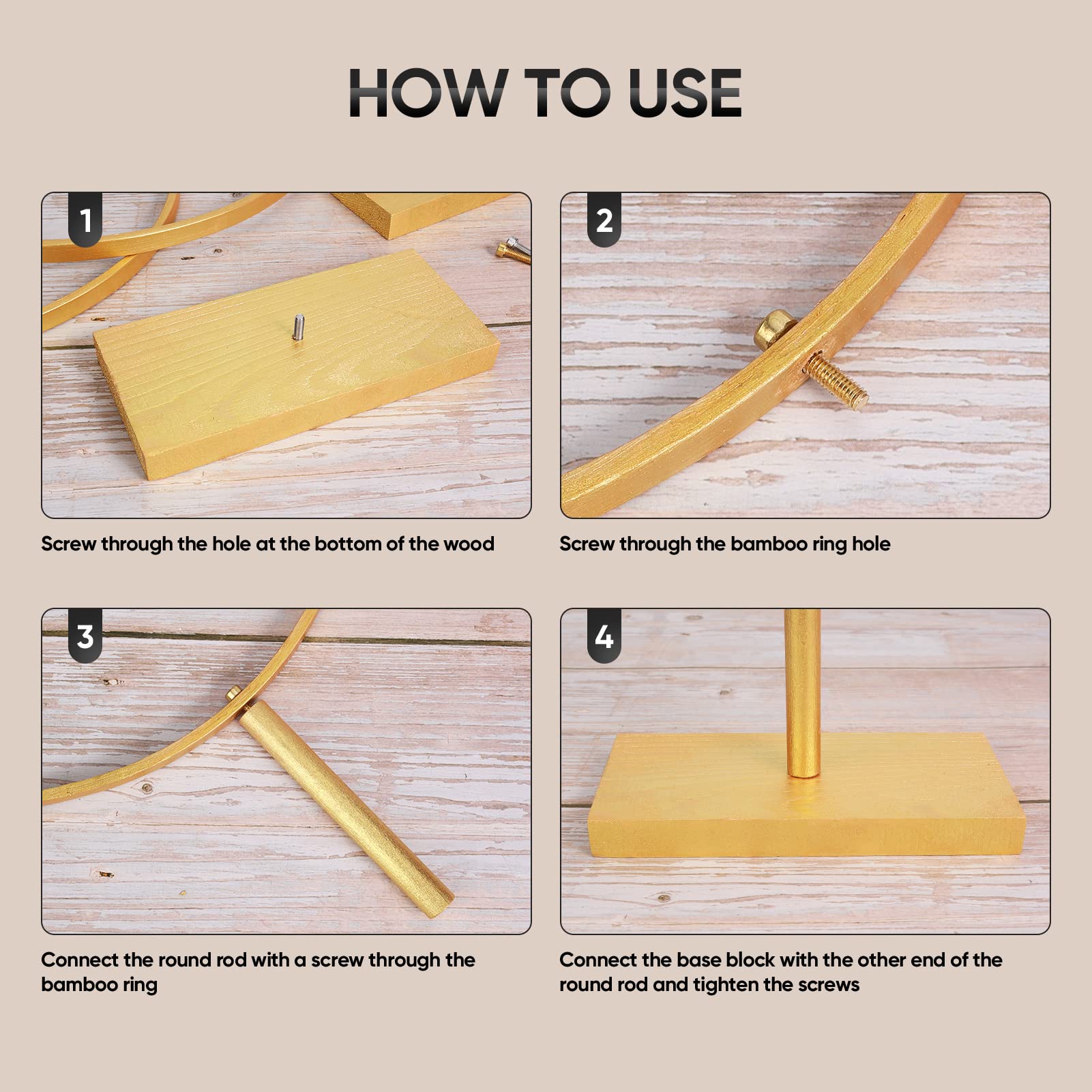 HOW TO USE

1

Screw through the hole at the bottom of the wood

2

Screw through the bamboo ring hole

3

Connect the round rod with a screw through the bamboo ring

4

Connect the base block with the other end of the round rod and tighten the screws