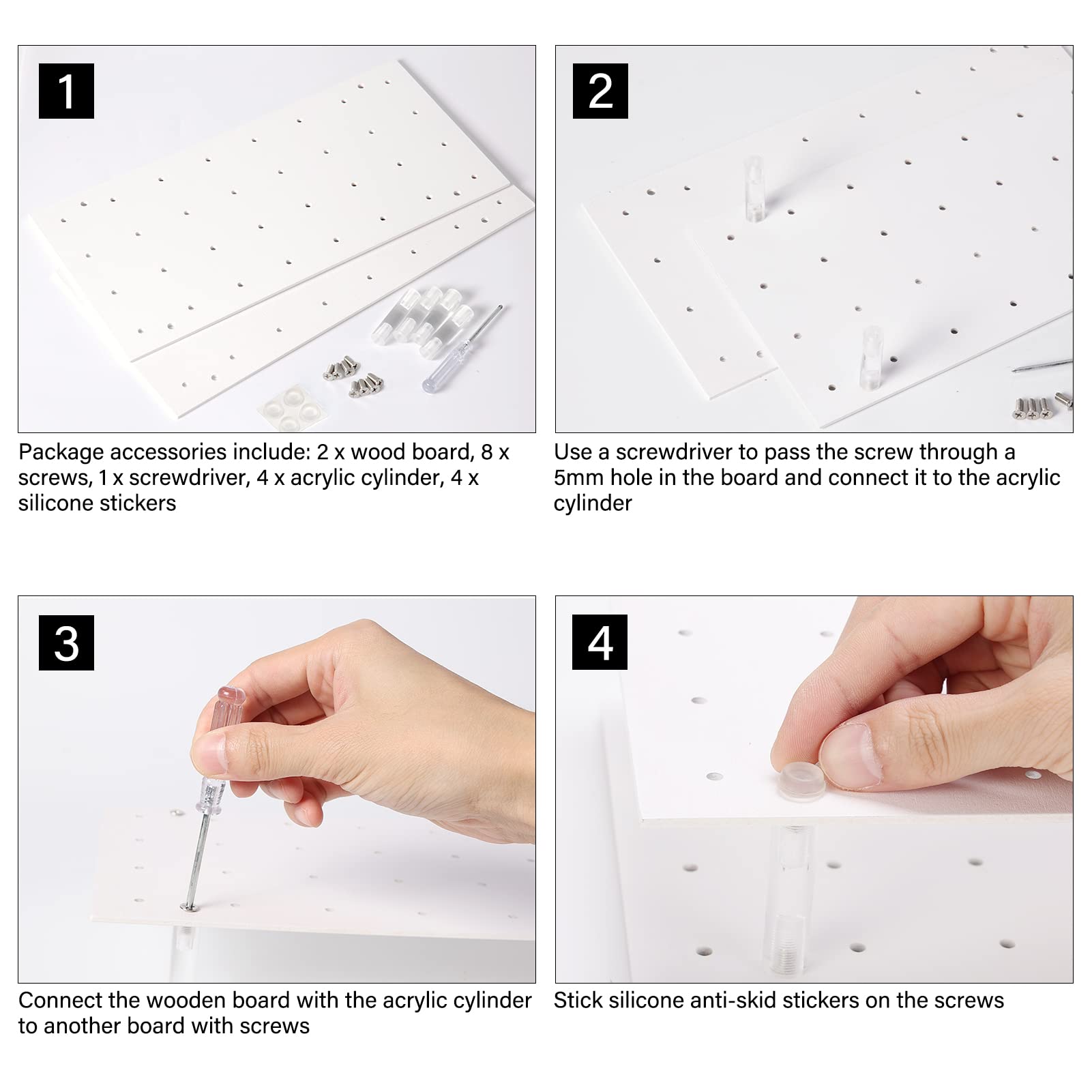 1

Package accessories include: 2 x wood board, 8 x screws, 1 x screwdriver, 4 x acrylic cylinder, 4 x silicone stickers

2

Use a screwdriver to pass the screw through a 5mm hole in the board and connect it to the acrylic cylinder

3

Connect the wooden board with the acrylic cylinder to another board with screws

4

Stick silicone anti-skid stickers on the screws