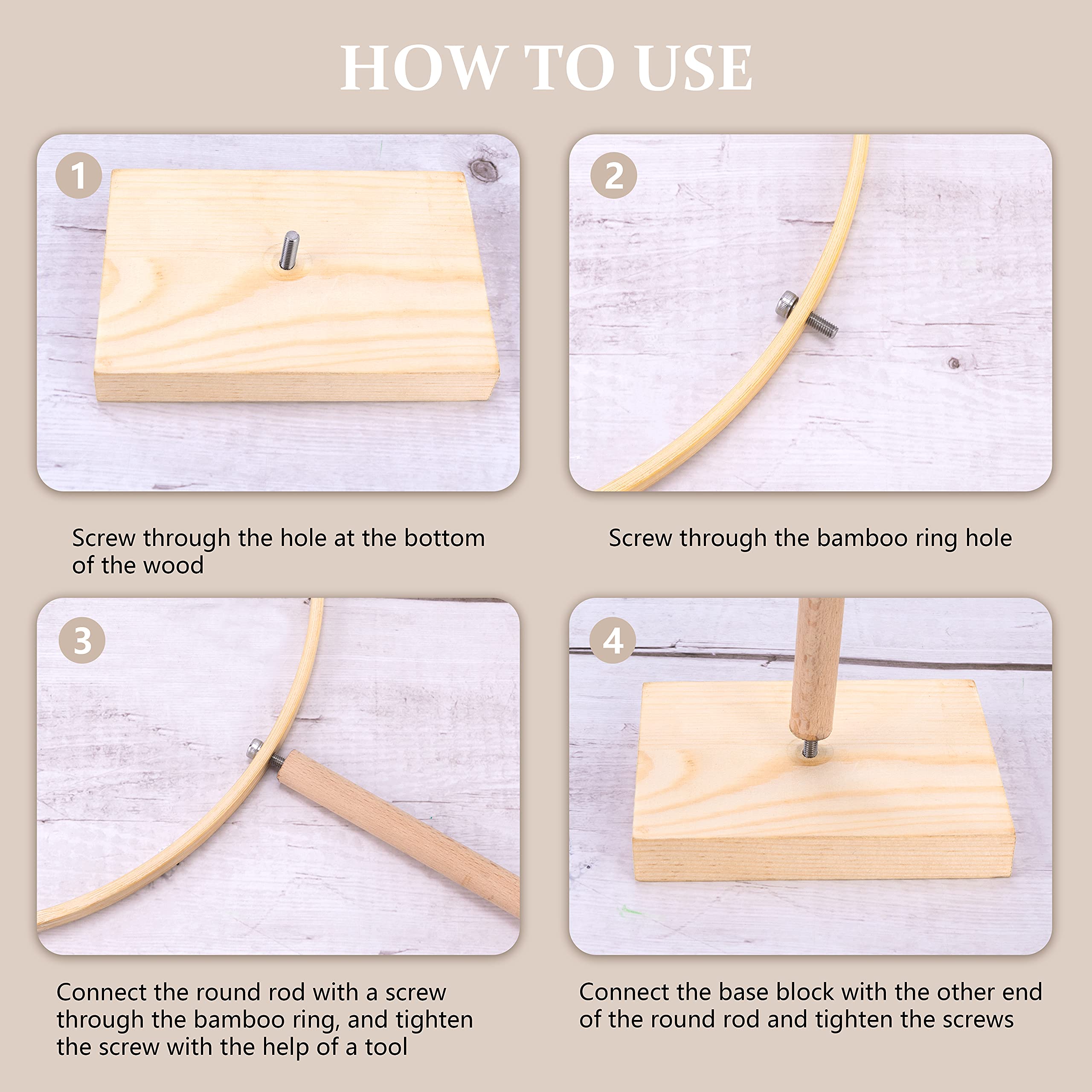 HOW TO USE

1

Screw through the hole at the bottom of the wood

2

Screw through the bamboo ring hole

3

Connect the round rod with a screw through the bamboo ring, and tighten the screw with the help of a tool

4

Connect the base block with the other end of the round rod and tighten the screws