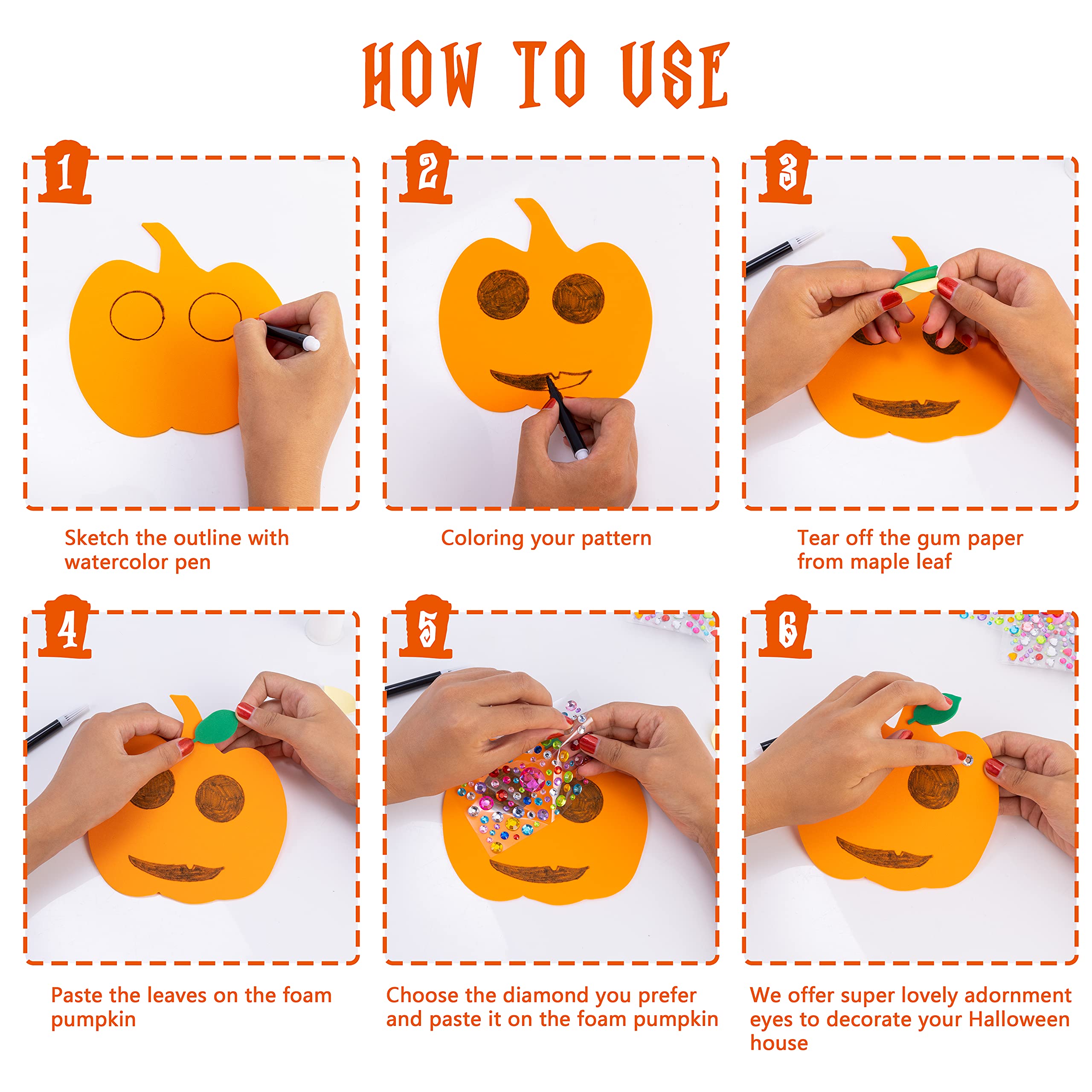 HOW TO USE

1

Sketch the outline with watercolor pen

2

Coloring your pattern

3

Tear off the gum paper from maple leaf

4

Paste the leaves on the foam pumpkin

5

Choose the diamond you prefer and paste it on the foam pumpkin

6

We offer super lovely adornment eyes to decorate your Halloween house