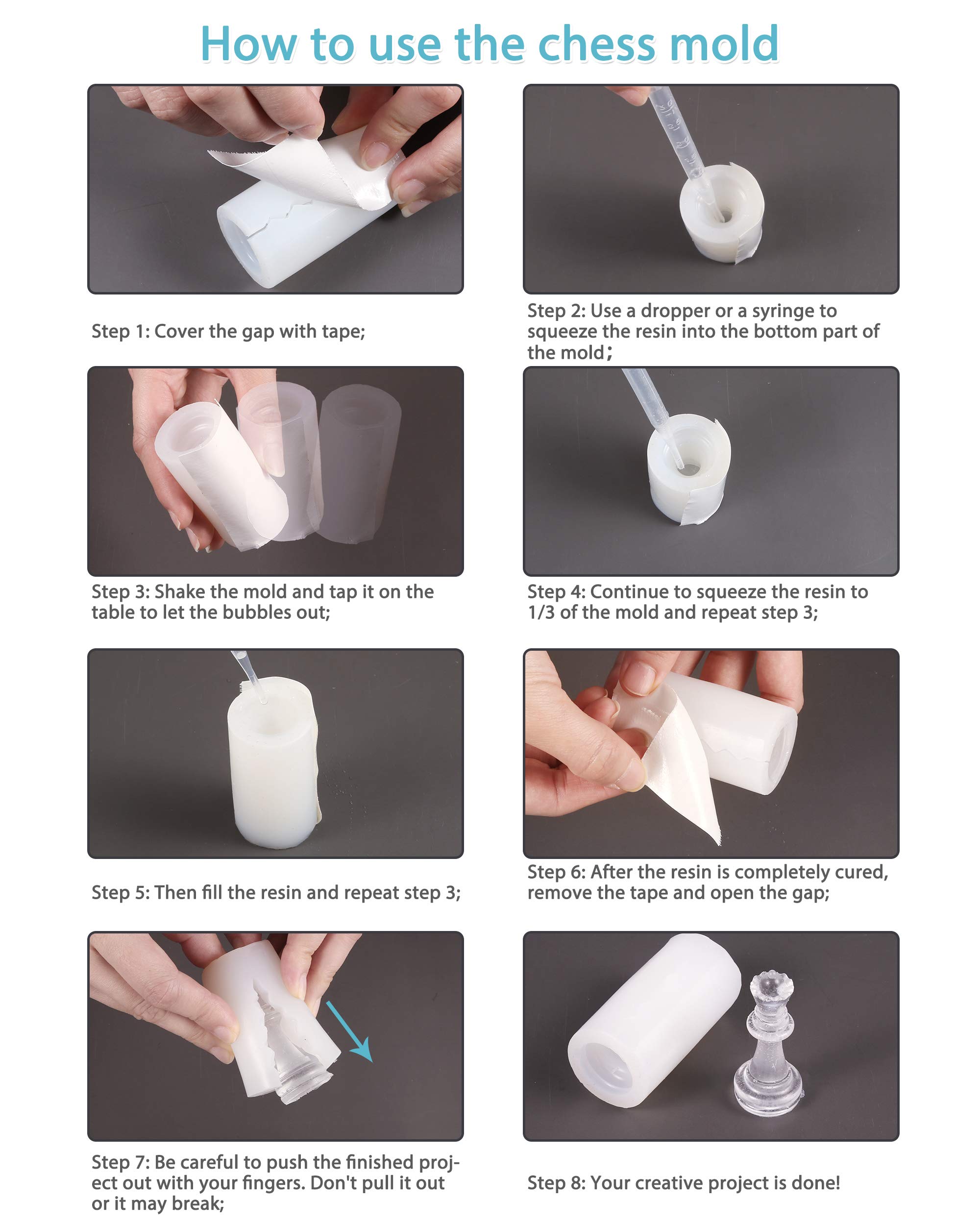 How to use the chess mold

Step 1: Cover the gap with tape;

Step 2: Use a dropper or a syringe to squeeze the resin into the bottom part of the mold；

Step 3: Shake the mold and tap it on the table to let the bubbles out;

Step 4: Continue to squeeze the resin to 1/3 of the mold and repeat step 3;

Step 5: Then fill the resin and repeat step 3;

Step 6: After the resin is completely cured, remove the tape and open the gap;

Step 7: Be careful to push the finished project out with your fingers. Don't pull it out or it may break;

Step 8: Your creative project is done!