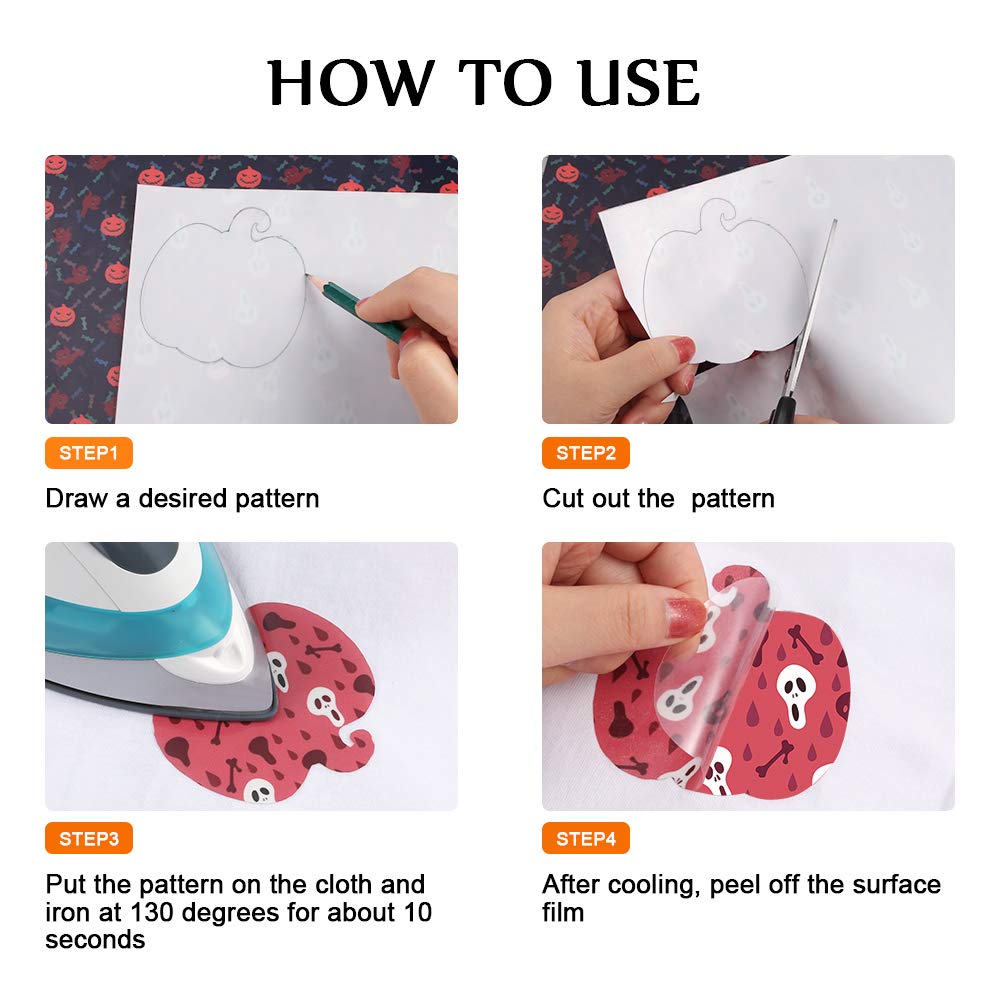 HOW TO USE

STEP1

Draw a desired pattern

STEP2

Cut out the  pattern

STEP3

Put the pattern on the cloth and iron at 130 degrees for about 10 seconds

STEP4

After cooling, peel off the surface film