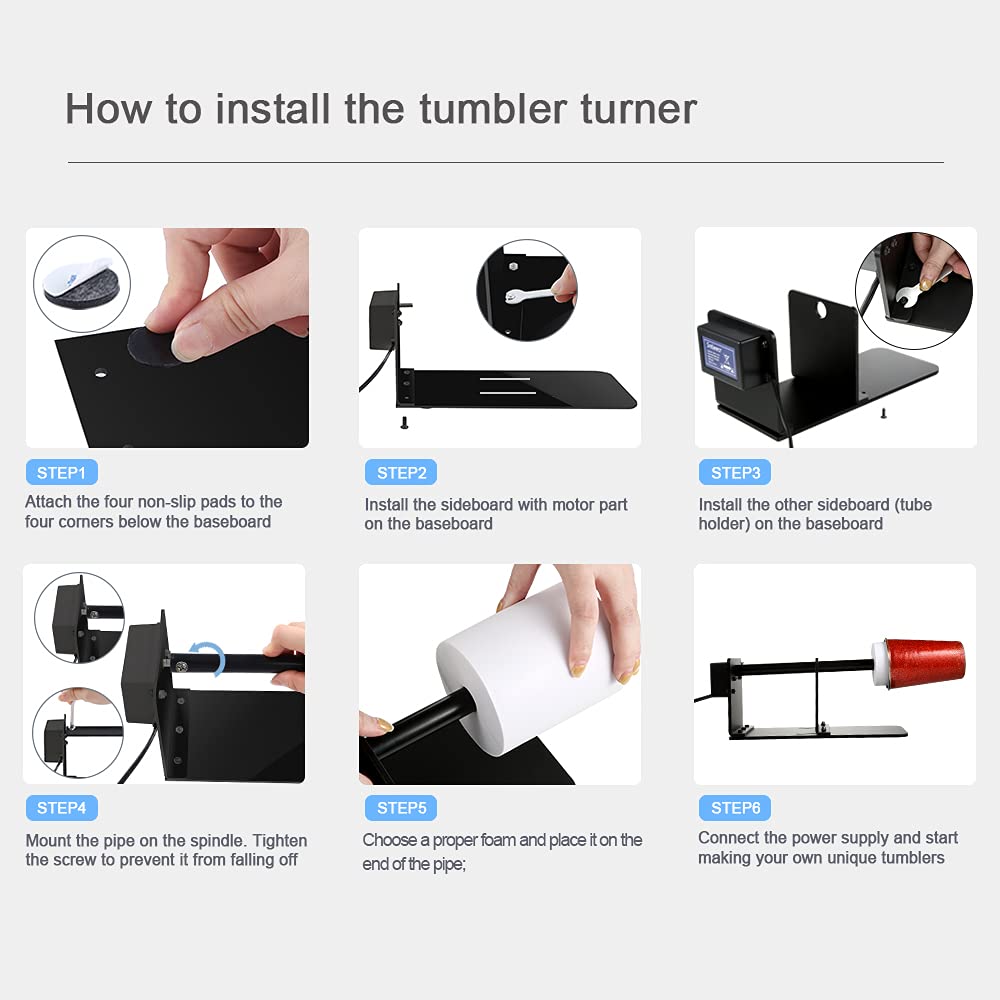 How to install the tumbler turner

STEP1

Attach the four non-slip pads to the four corners below the baseboard

STEP2

Install the sideboard with motor part on the baseboard

STEP3

Install the other sideboard (tube holder) on the baseboard

STEP4

Mount the pipe on the spindle. Tighten the screw to prevent it from falling off

STEP5

Choose a proper foam and place it on the end of the pipe;

STEP6

Connect the power supply and start making your own unique tumblers